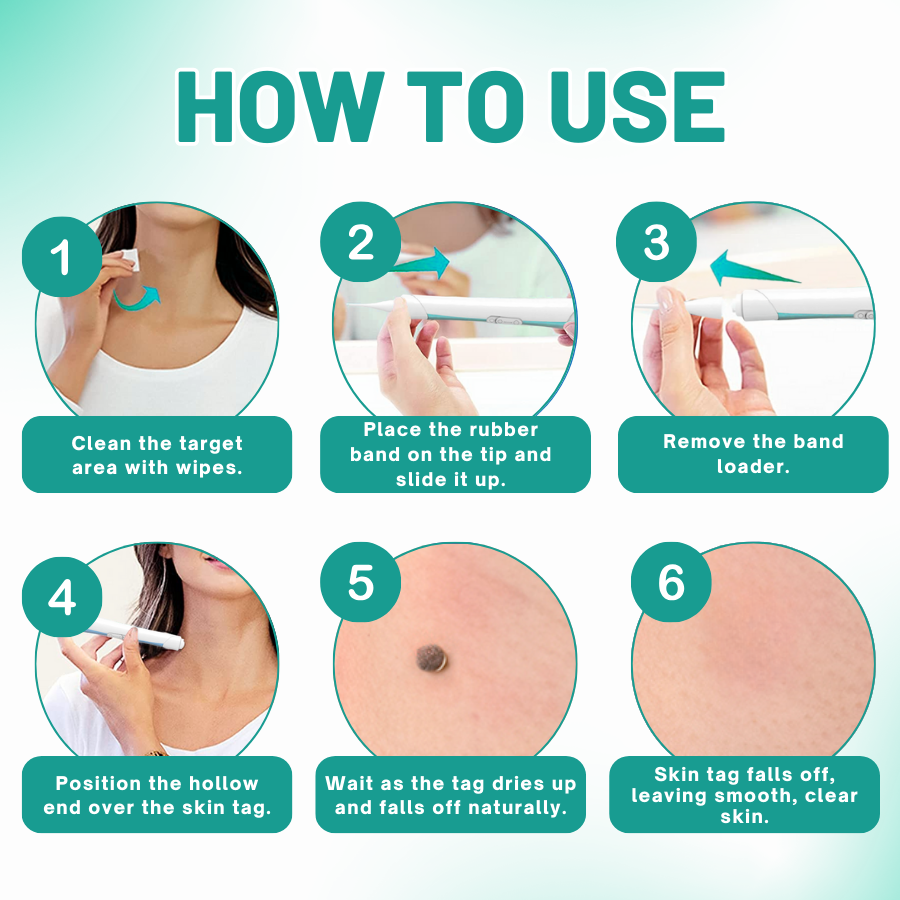 HOW TO USE

1

Clean the target area with wipes.

2

Place the rubber band on the tip and slide it up.

3

Remove the band loader.

4

Position the hollow end over the skin tag.

5

Wait as the tag dries up and falls off naturally.

6

Skin tag falls off, leaving smooth, clear skin.