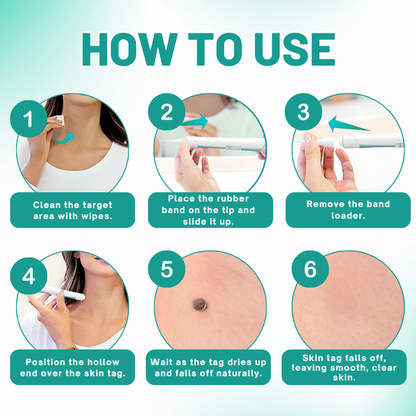 HOW TO USE

1
Clean the target area with wipes.

2
Place the rubber band on the tip and slide it up.

3
Remove the band loader.

4
Position the hollow end over the skin tag.

5
Wait as the tag dries up and falls off naturally.

6
Skin tag falls off, leaving smooth, clear skin.